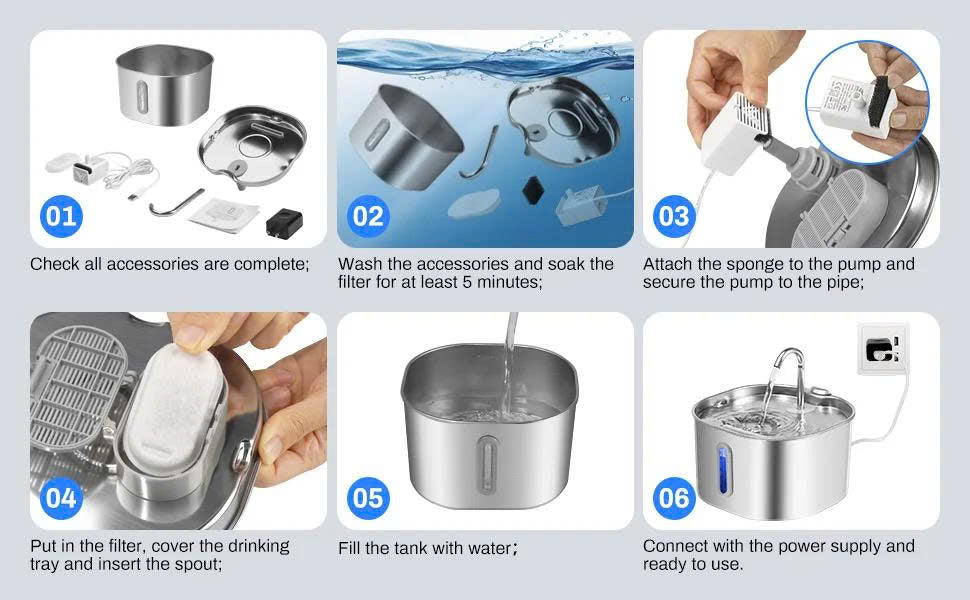 01

Check all accessories are complete;

02

Wash the accessories and soak the filter for at least 5 minutes;

03

Attach the sponge to the pump and secure the pump to the pipe;

04

Put in the filter, cover the drinking tray and insert the spout;

05

Fill the tank with water;

06

Connect with the power supply and ready to use.